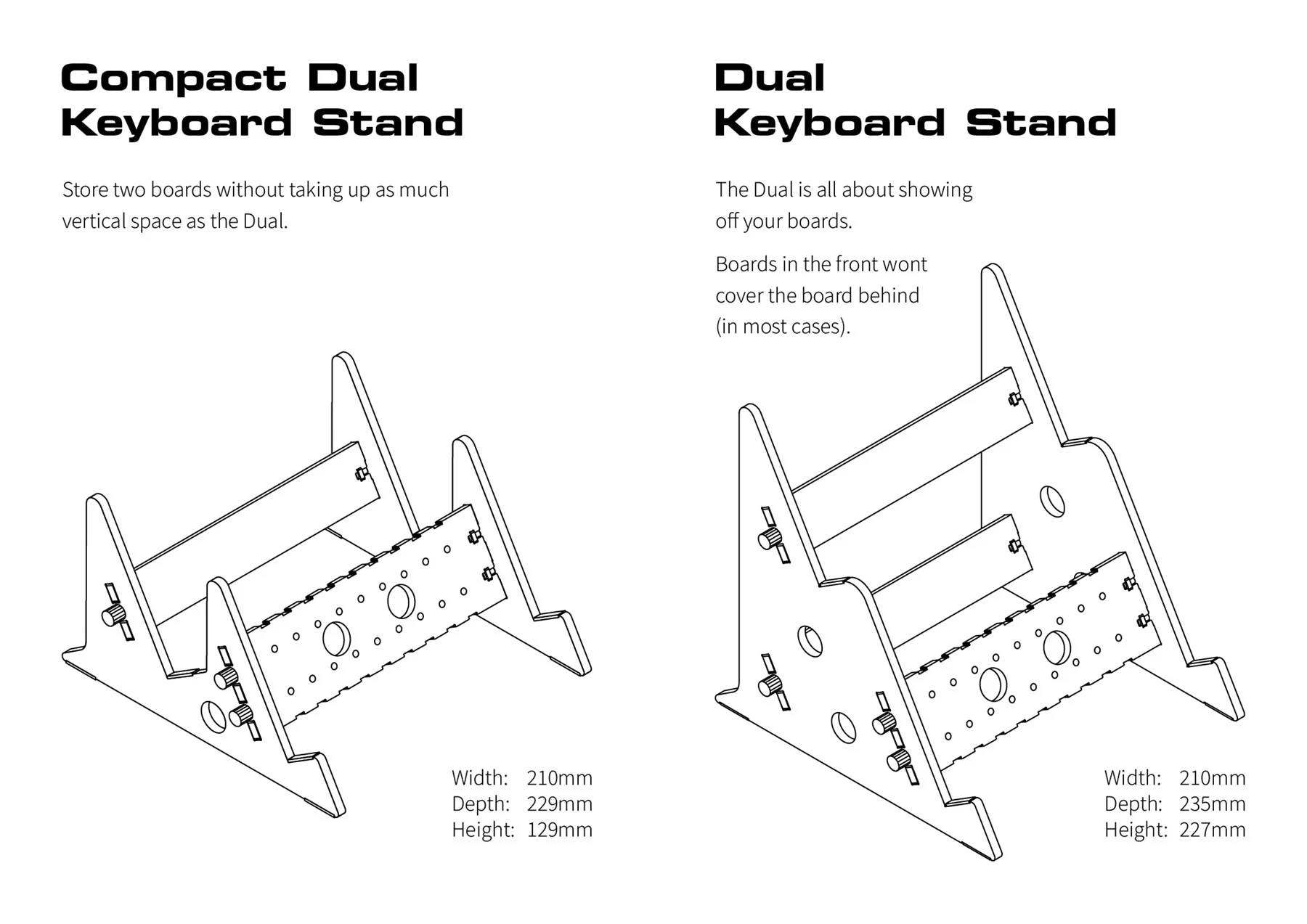 Compact Dual Keyboard Stand

Store two boards without taking up as much vertical space as the Dual.

Width: 210mm
Depth: 229mm
Height: 129mm

Dual Keyboard Stand

The Dual is all about showing off your boards.

Boards in the front wont cover the board behind (in most cases).

Width: 210mm
Depth: 235mm
Height: 227mm